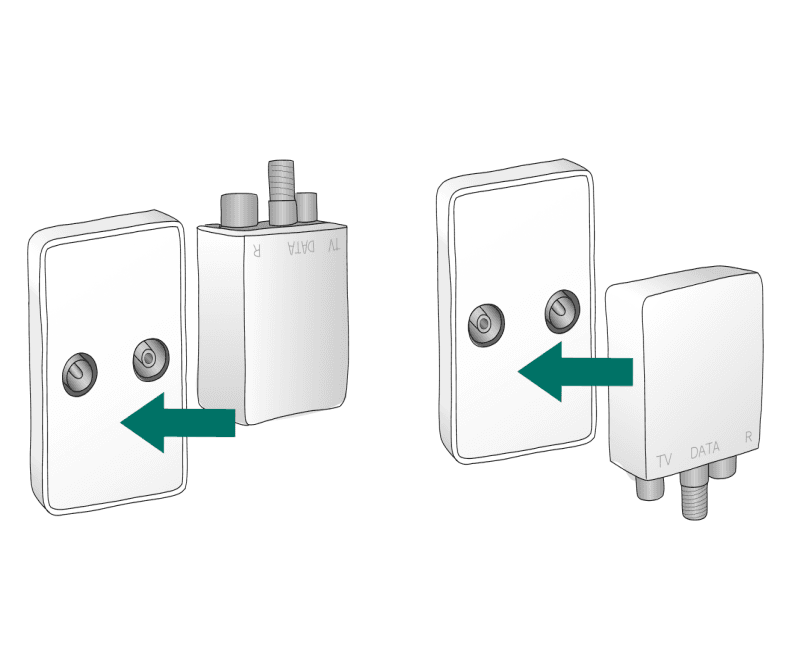 R DATA TV

TV DATA R